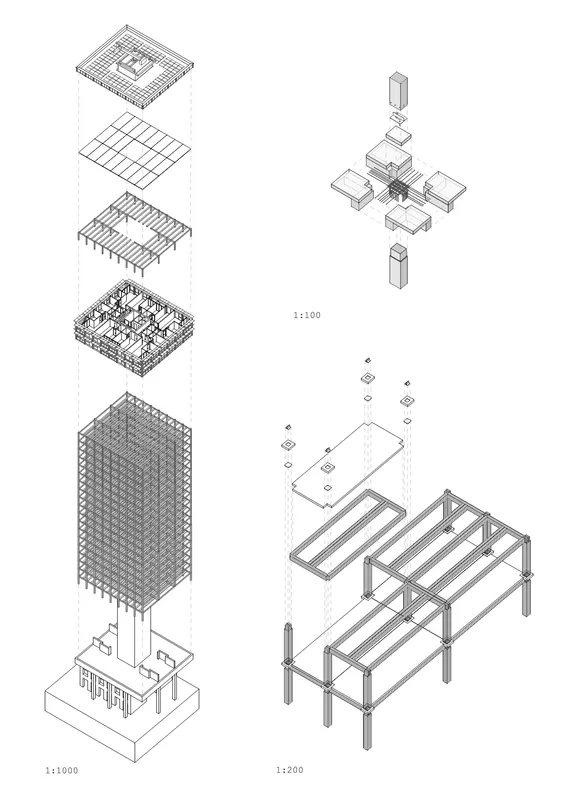 1:100

1:1000

1:200